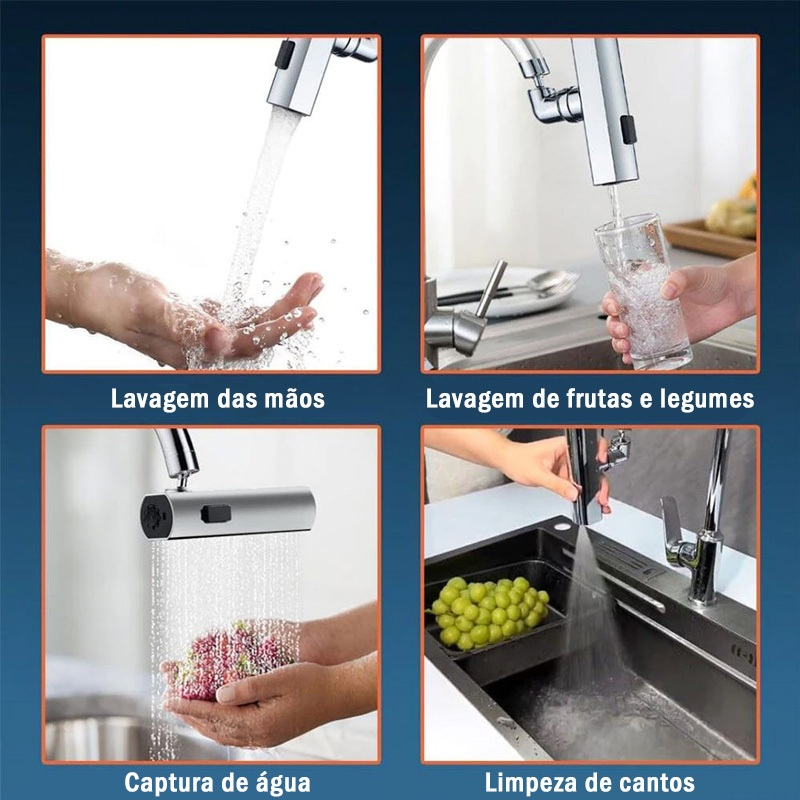 Lavagem das mãos

Lavagem de frutas e legumes

Captura de água

Limpeza de cantos